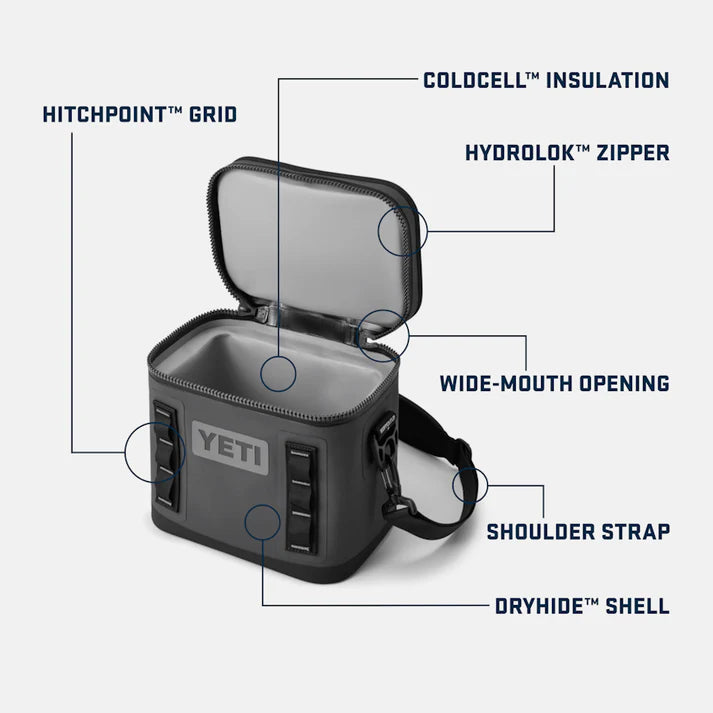 COLDCELL™ INSULATION

HITCHPOINT™ GRID

HYDROLOK™ ZIPPER

WIDE-MOUTH OPENING

YETI

SHOULDER STRAP

DRYHIDE™ SHELL