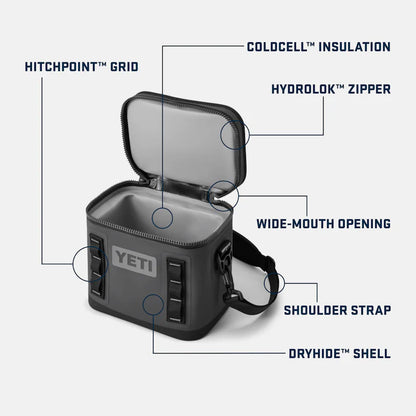 COLDCELL™ INSULATION

HITCHPOINT™ GRID

HYDROLOK™ ZIPPER

WIDE-MOUTH OPENING

YETI

SHOULDER STRAP

DRYHIDE™ SHELL